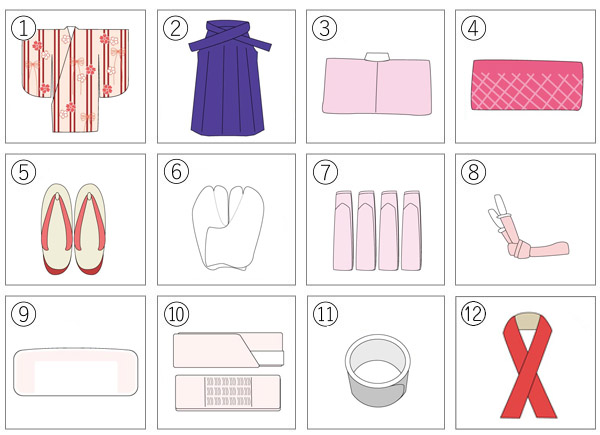 ①

②

③

④

⑤

⑥

⑦

⑧

⑨

⑩

⑪

⑫